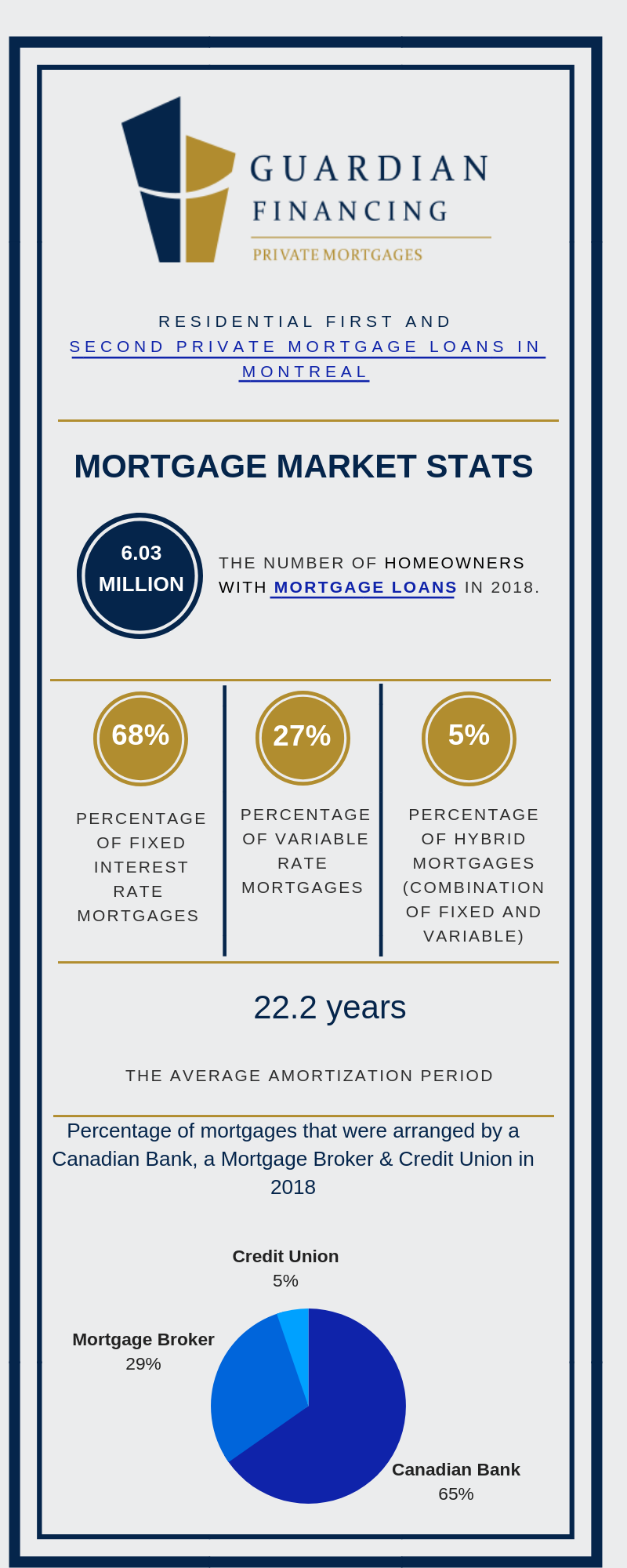 GUARDIAN
FINANCING
PRIVATE MORTGAGES

RESIDENTIAL FIRST AND SECOND PRIVATE MORTGAGE LOANS IN MONTREAL

MORTGAGE MARKET STATS

6.03 MILLION

THE NUMBER OF HOMEOWNERS WITH MORTGAGE LOANS IN 2018.

68%

PERCENTAGE OF FIXED INTEREST RATE MORTGAGES

27%

PERCENTAGE OF VARIABLE RATE MORTGAGES

5%

PERCENTAGE OF HYBRID MORTGAGES (COMBINATION OF FIXED AND VARIABLE)

22.2 years

THE AVERAGE AMORTIZATION PERIOD

Percentage of mortgages that were arranged by a Canadian Bank, a Mortgage Broker & Credit Union in 2018

Credit Union
5%

Mortgage Broker
29%

Canadian Bank
65%